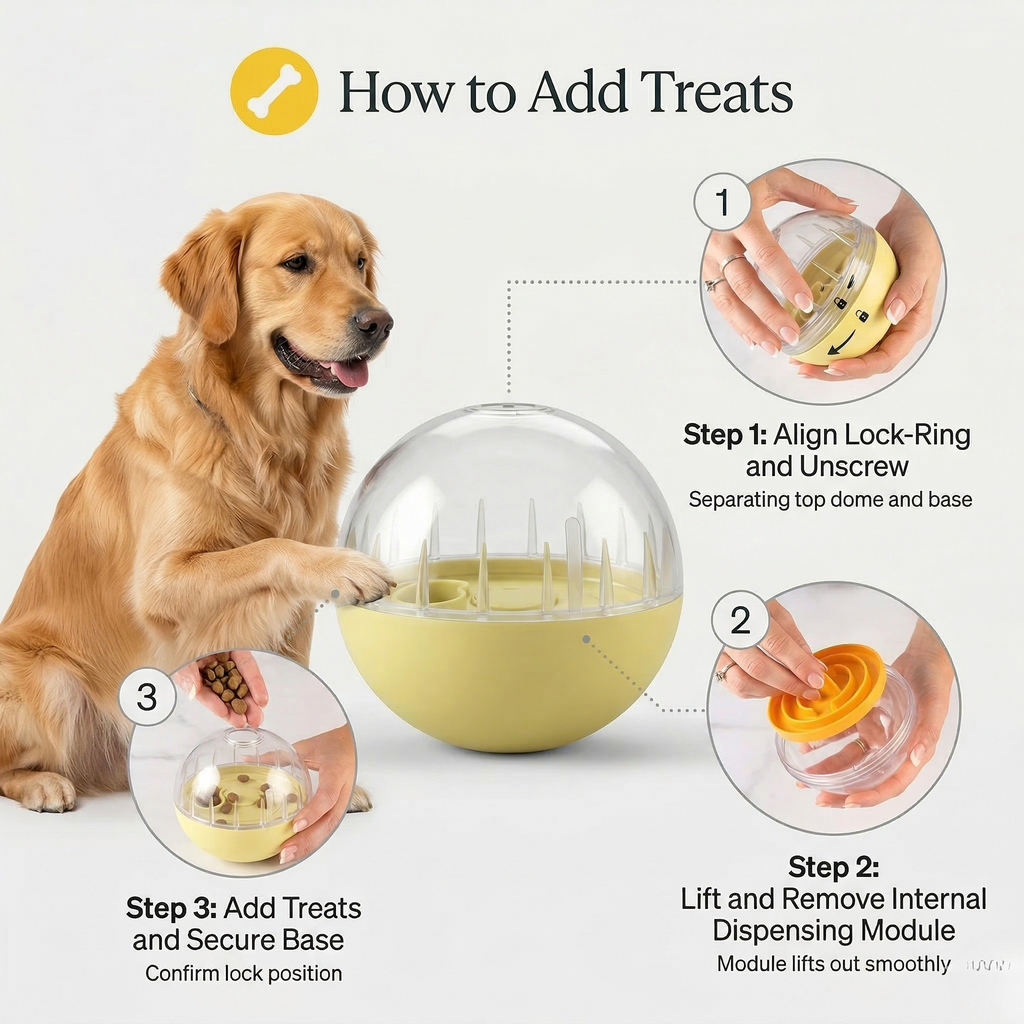 How to Add Treats

1

Step 1: Align Lock-Ring and Unscrew

Separating top dome and base

2

Step 2: Lift and Remove Internal Dispensing Module

Module lifts out smoothly

3

Step 3: Add Treats and Secure Base

Confirm lock position