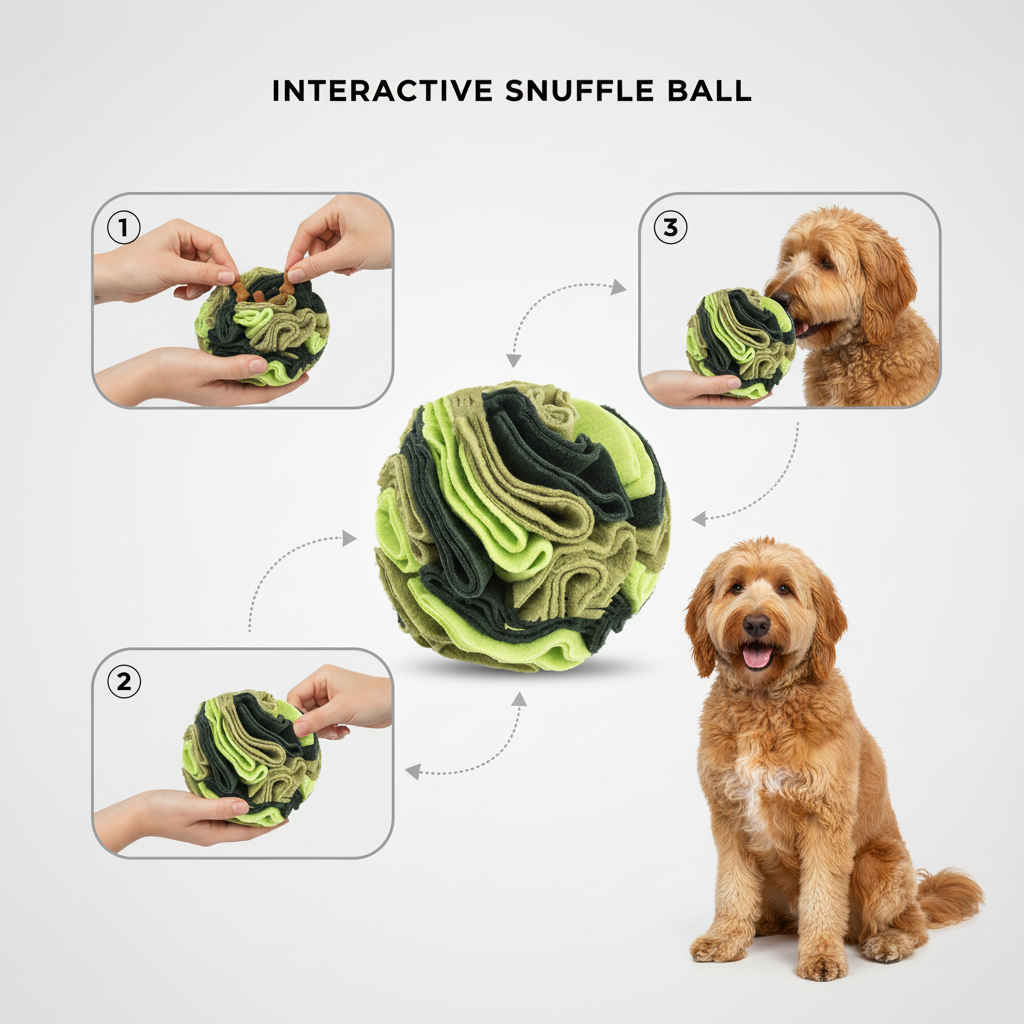 INTERACTIVE SNUFFLE BALL

①

③

②